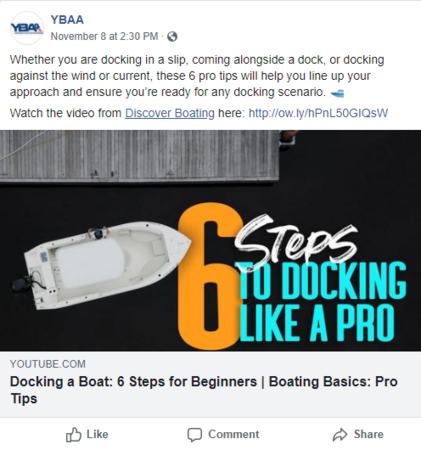 YBAA

YBAA
November 8 at 2:30 PM ·

Whether you are docking in a slip, coming alongside a dock, or docking against the wind or current, these 6 pro tips will help you line up your approach and ensure you're ready for any docking scenario.

Watch the video from Discover Boating here: http://ow.ly/hPnL50GIQsW

6 Steps TO DOCKING LIKE A PRO

YOUTUBE.COM
Docking a Boat: 6 Steps for Beginners | Boating Basics: Pro Tips

Like Comment Share